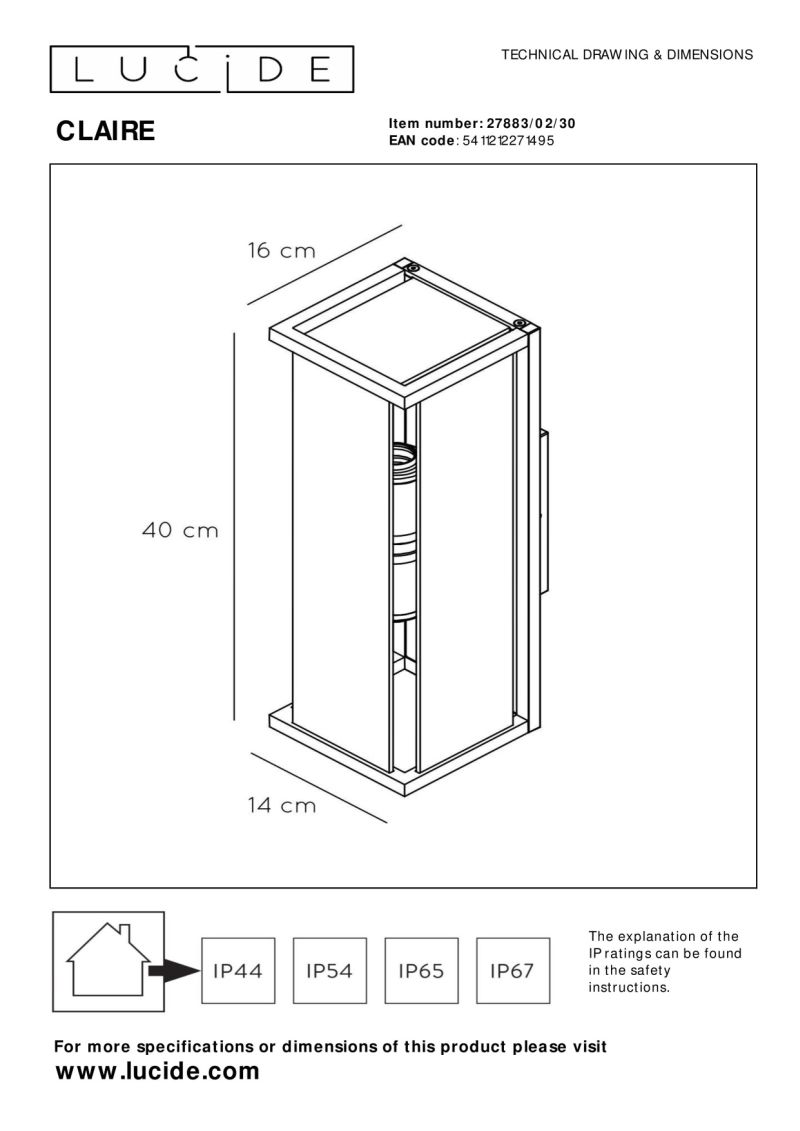 LUCIDE

TECHNICAL DRAWING & DIMENSIONS

CLAIRE

Item number: 27883/02/30
EAN code: 5411212271495

16 cm

40 cm

14 cm

IP44 IP54 IP65 IP67

The explanation of the IP ratings can be found in the safety instructions.

For more specifications or dimensions of this product please visit
www.lucide.com